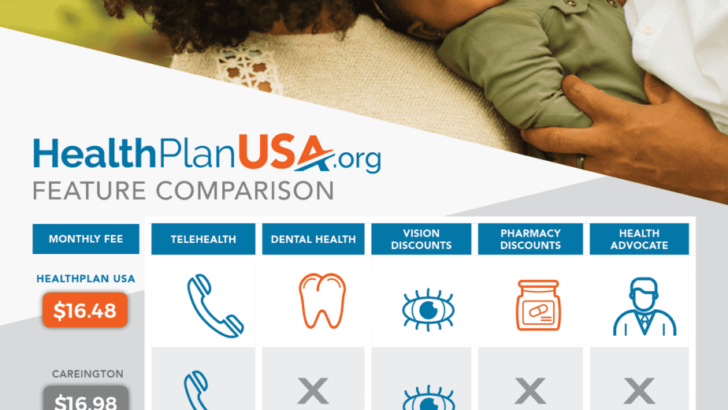 HealthPlanUSA.org
FEATURE COMPARISON

| MONTHLY FEE | TELEHEALTH | DENTAL HEALTH | VISION DISCOUNTS | PHARMACY DISCOUNTS | HEALTH ADVOCATE |
|---|---|---|---|---|---|
| HEALTHPLAN USA $16.48 | | | | | |
| CAREINGTON $16.98 | | X | | X | X |